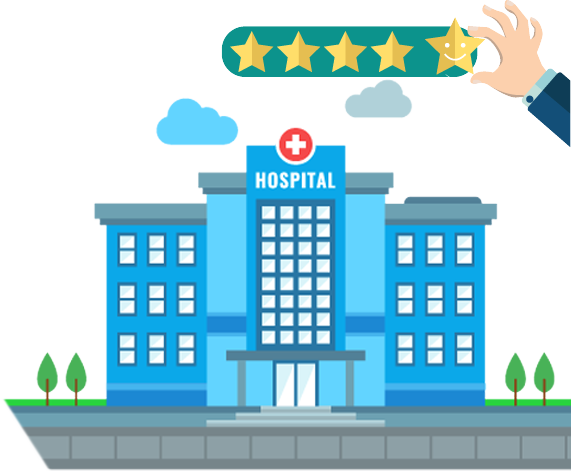 HOSPITAL